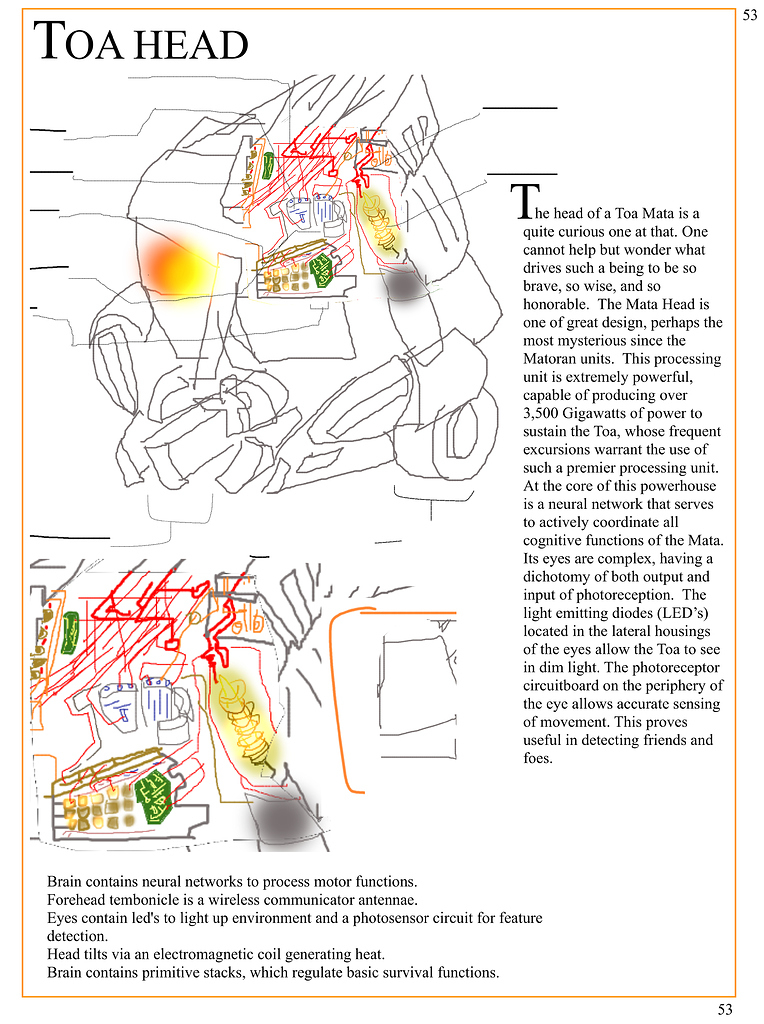 53

TOA HEAD

The head of a Toa Mata is a quite curious one at that. One cannot help but wonder what drives such a being to be so brave, so wise, and so honorable. The Mata Head is one of great design, perhaps the most mysterious since the Matoran units. This processing unit is extremely powerful, capable of producing over 3,500 Gigawatts of power to sustain the Toa, whose frequent excursions warrant the use of such a premier processing unit. At the core of this powerhouse is a neural network that serves to actively coordinate all cognitive functions of the Mata. Its eyes are complex, having a dichotomy of both output and input of photoreception. The light emitting diodes (LED's) located in the lateral housings of the eyes allow the Toa to see in dim light. The photoreceptor circuitboard on the periphery of the eye allows accurate sensing of movement. This proves useful in detecting friends and foes.

Brain contains neural networks to process motor functions.
Forehead tembonicle is a wireless communicator antennae.
Eyes contain led's to light up environment and a photosensor circuit for feature detection.
Head tilts via an electromagnetic coil generating heat.
Brain contains primitive stacks, which regulate basic survival functions.

53