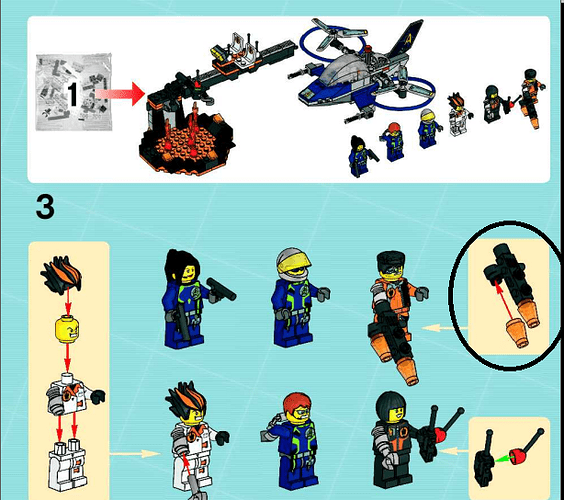 1

A

3