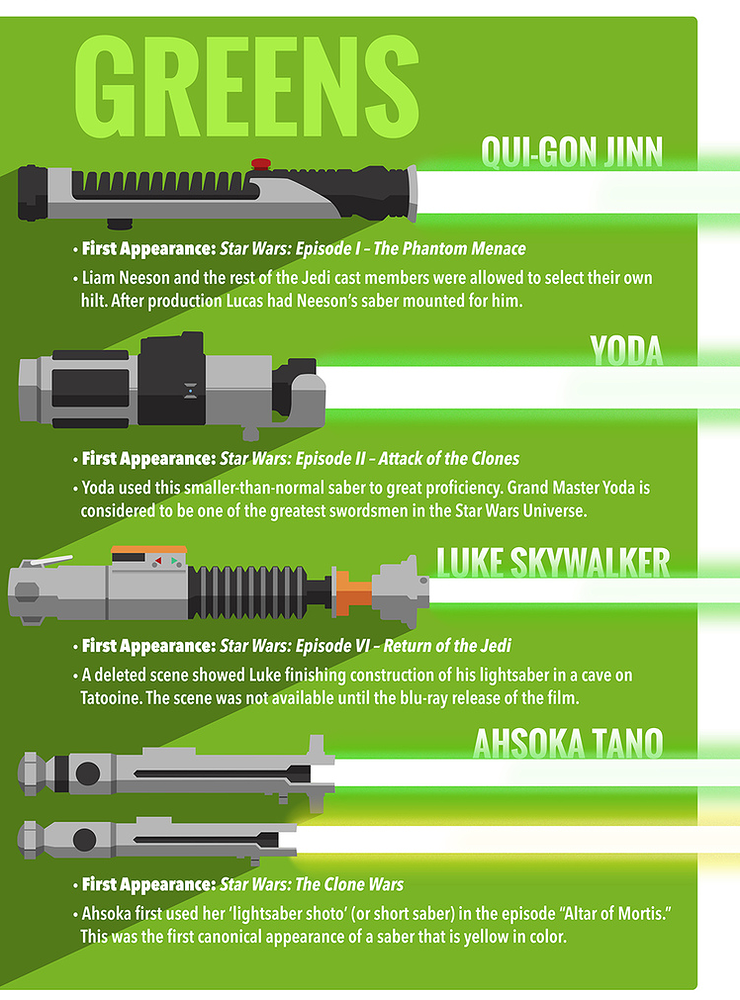 GREENS

QUI-GON JINN

• First Appearance: Star Wars: Episode I – The Phantom Menace

• Liam Neeson and the rest of the Jedi cast members were allowed to select their own hilt. After production Lucas had Neeson's saber mounted for him.

YODA

• First Appearance: Star Wars: Episode II – Attack of the Clones

• Yoda used this smaller-than-normal saber to great proficiency. Grand Master Yoda is considered to be one of the greatest swordsmen in the Star Wars Universe.

LUKE SKYWALKER

• First Appearance: Star Wars: Episode VI – Return of the Jedi

• A deleted scene showed Luke finishing construction of his lightsaber in a cave on Tatooine. The scene was not available until the blu-ray release of the film.

AHSOKA TANO

• First Appearance: Star Wars: The Clone Wars

• Ahsoka first used her 'lightsaber shoto' (or short saber) in the episode "Altar of Mortis." This was the first canonical appearance of a saber that is yellow in color.