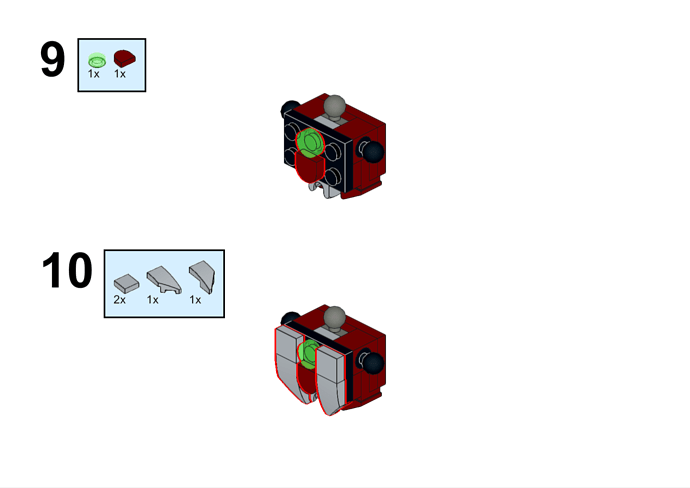 9
1x 1x

10
2x 1x 1x