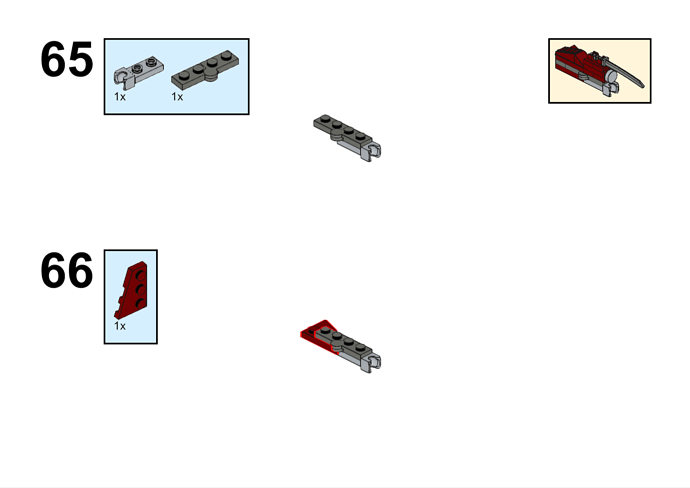 65

1x 1x

66

1x