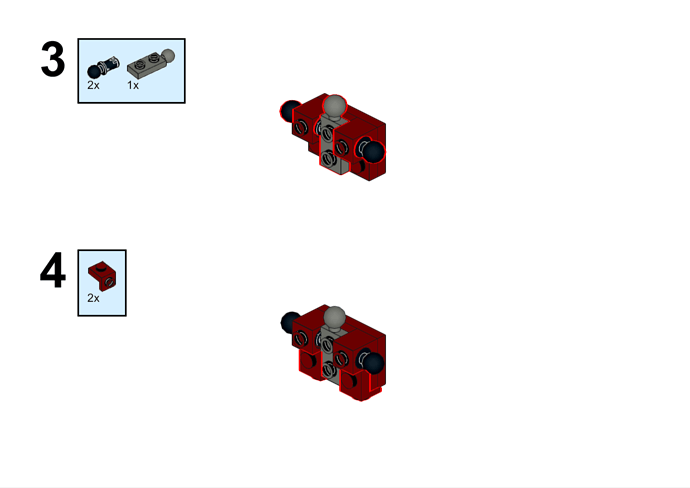 3

2x 1x

4

2x