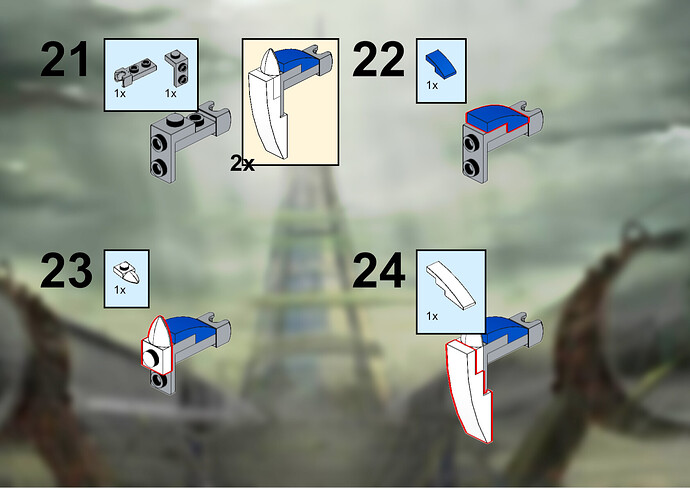 21
1x 1x
2x

22
1x

23
1x

24
1x