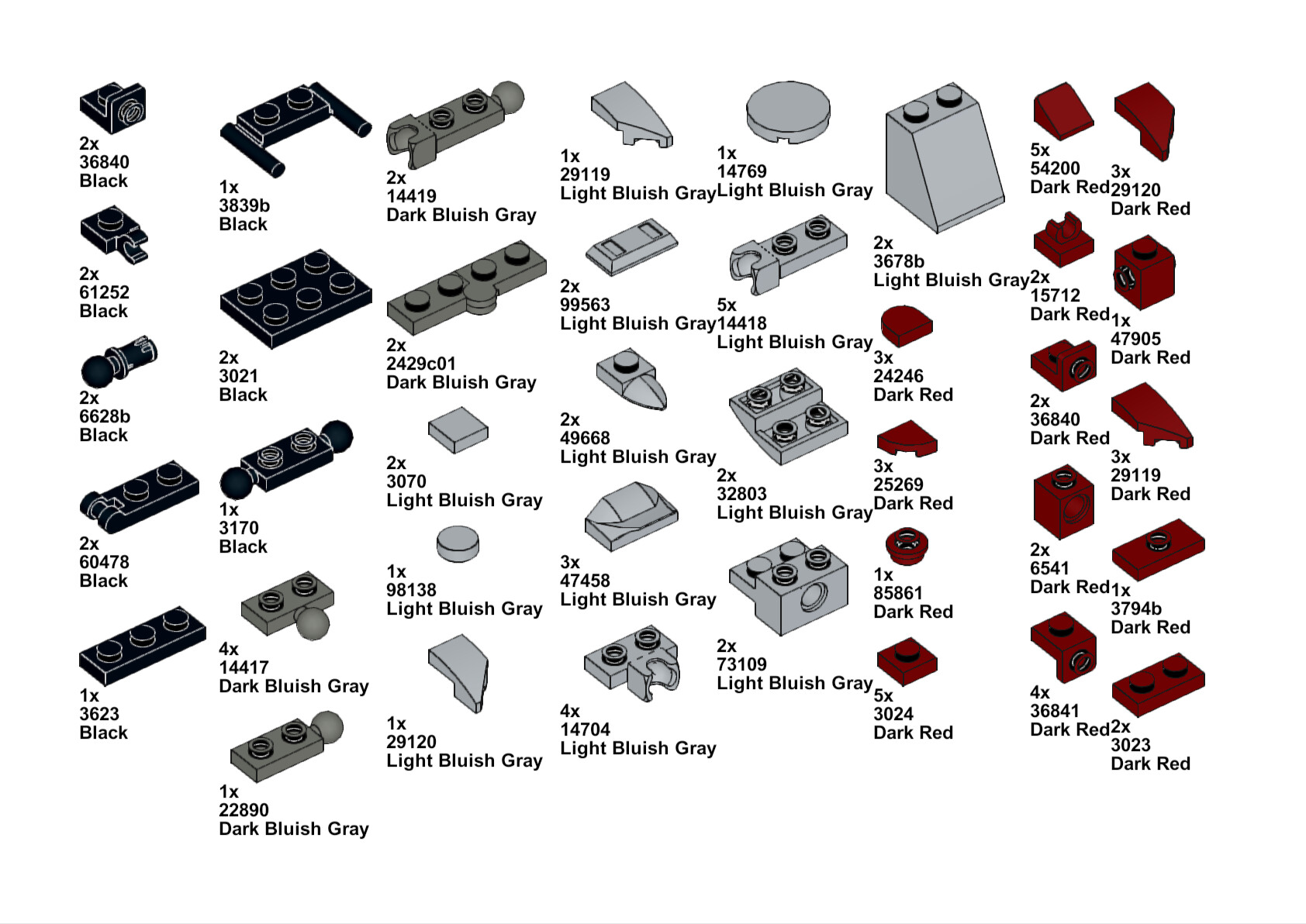 2x
36840
Black

2x
61252
Black

2x
6628b
Black

2x
60478
Black

1x
3623
Black

1x
3839b
Black

2x
3021
Black

1x
3170
Black

4x
14417
Dark Bluish Gray

1x
22890
Dark Bluish Gray

2x
14419
Dark Bluish Gray

2x
2429c01
Dark Bluish Gray

2x
3070
Light Bluish Gray

1x
98138
Light Bluish Gray

1x
29120
Light Bluish Gray

1x
29119
Light Bluish Gray

2x
99563
Light Bluish Gray

2x
49668
Light Bluish Gray

3x
47458
Light Bluish Gray

4x
14704
Light Bluish Gray

1x
14769
Light Bluish Gray

5x
14418
Light Bluish Gray

2x
32803
Light Bluish Gray

2x
73109
Light Bluish Gray

2x
3678b
Light Bluish Gray

3x
24246
Dark Red

3x
25269
Dark Red

1x
85861
Dark Red

5x
3024
Dark Red

5x
54200
Dark Red

2x
15712
Dark Red

2x
36840
Dark Red

2x
6541
Dark Red

4x
36841
Dark Red

3x
29120
Dark Red

1x
47905
Dark Red

3x
29119
Dark Red

1x
3794b
Dark Red

2x
3023
Dark Red