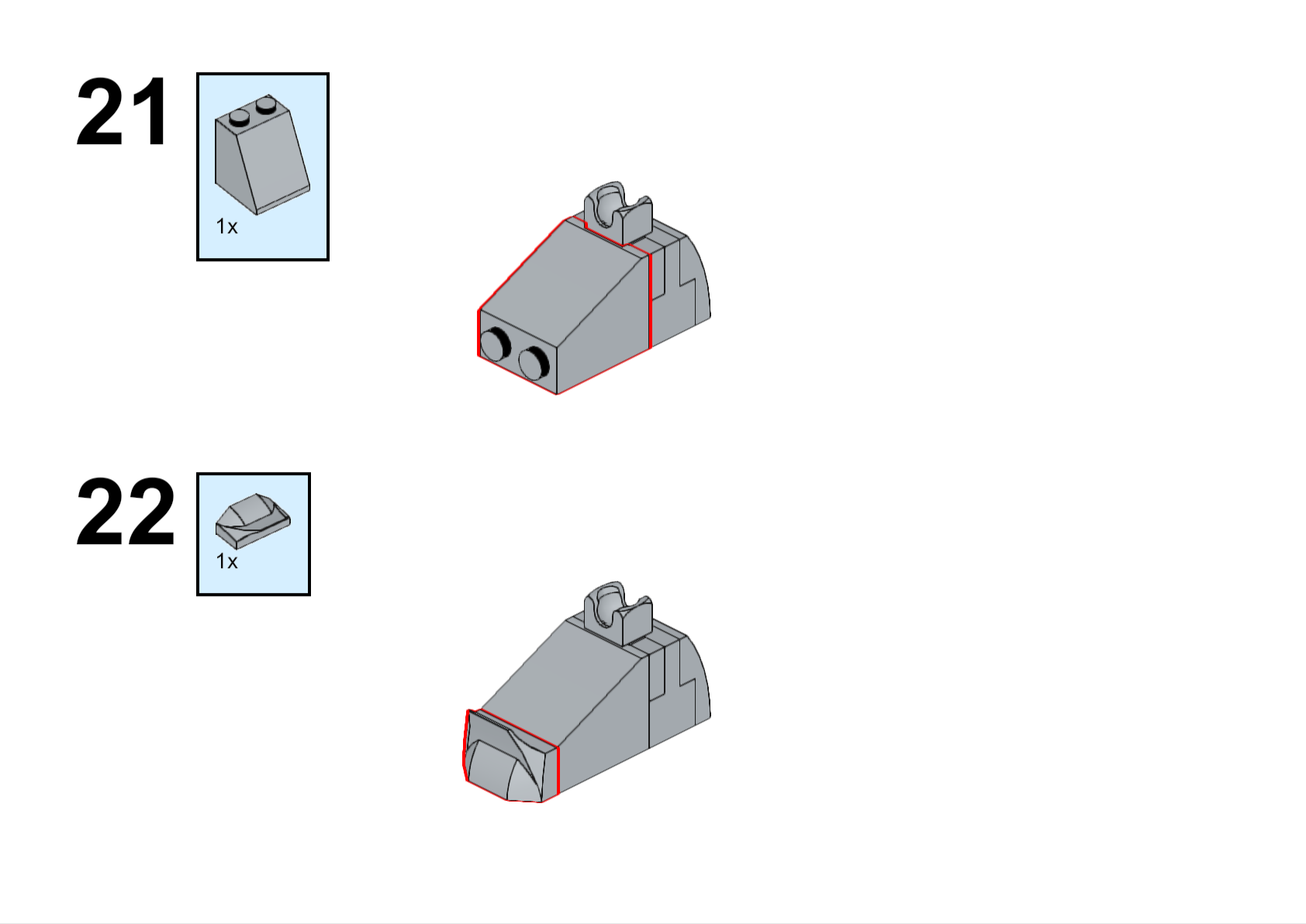 21

1x

22

1x