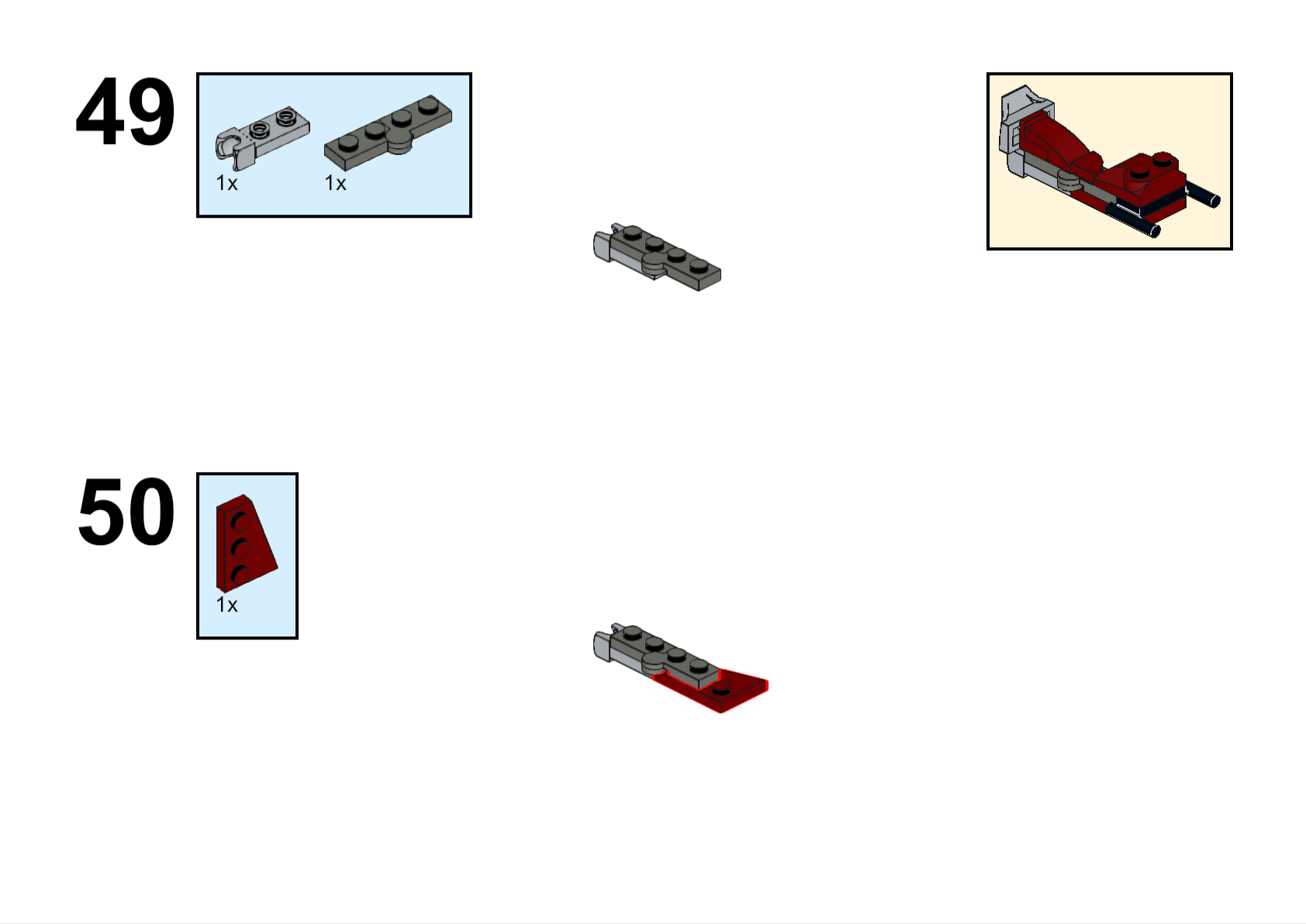 49

1x 1x

50

1x